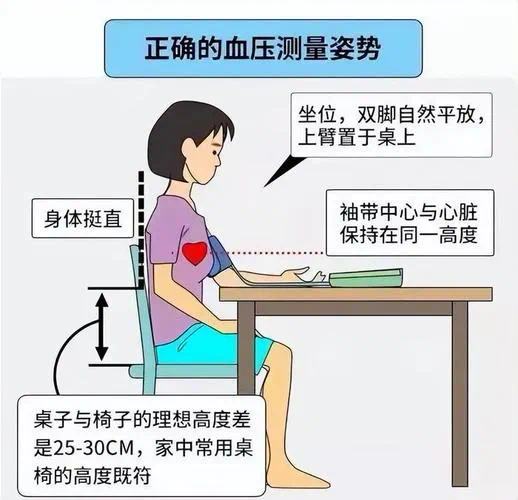 正确的血压测量姿势

坐位，双脚自然平放，上臂置于桌上

身体挺直

袖带中心与心脏保持在同一高度

桌子与椅子的理想高度差是25-30CM，家中常用桌椅的高度既符