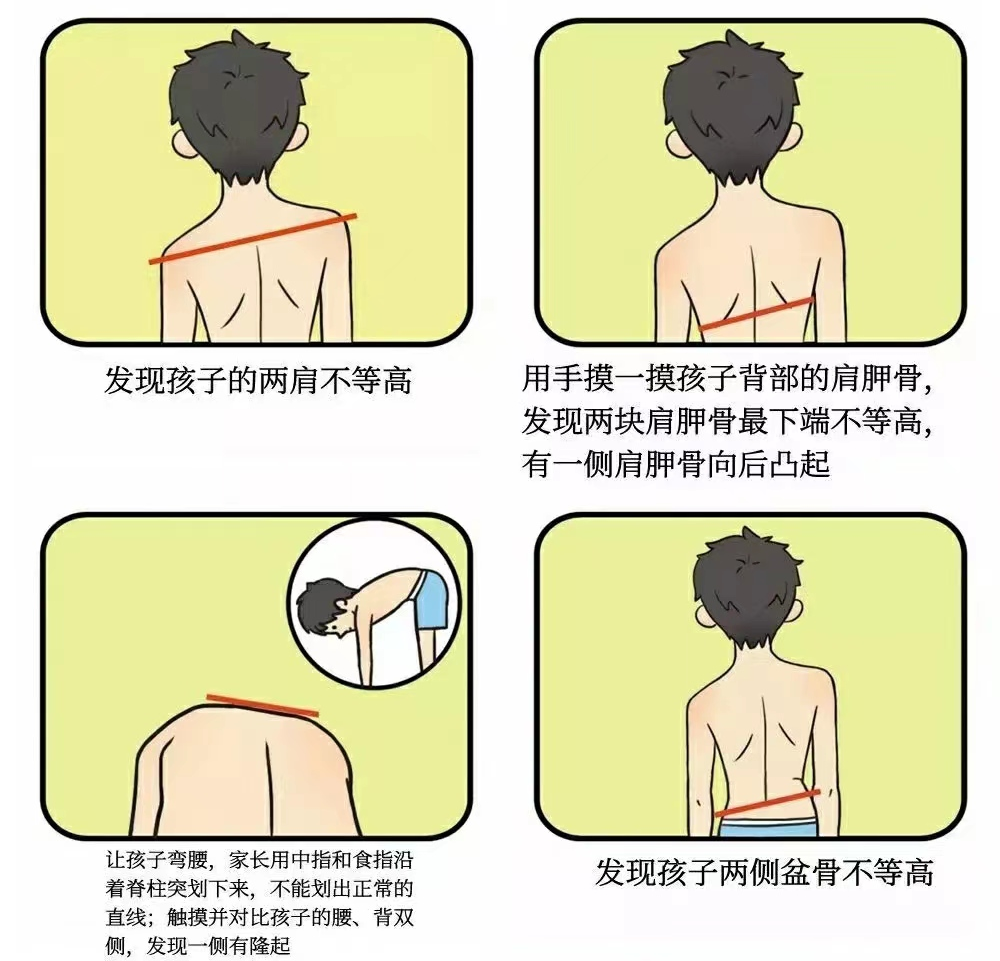 发现孩子的两肩不等高

用手摸一摸孩子背部的肩胛骨，发现两块肩胛骨最下端不等高，有一侧肩胛骨向后凸起

让孩子弯腰，家长用中指和食指沿着脊柱突划下来，不能划出正常的直线；触摸并对比孩子的腰、背双侧，发现一侧有隆起

发现孩子两侧盆骨不等高