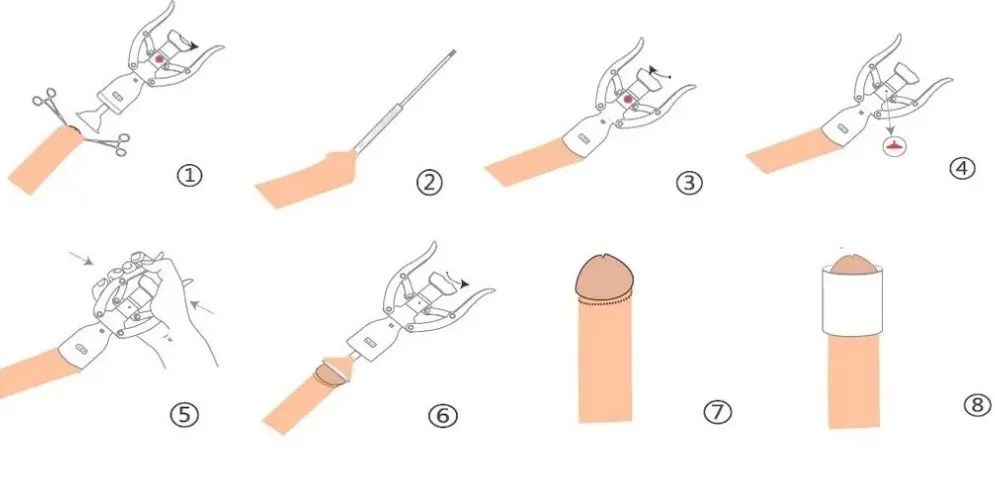 ①
②
③
④
⑤
⑥
⑦
⑧